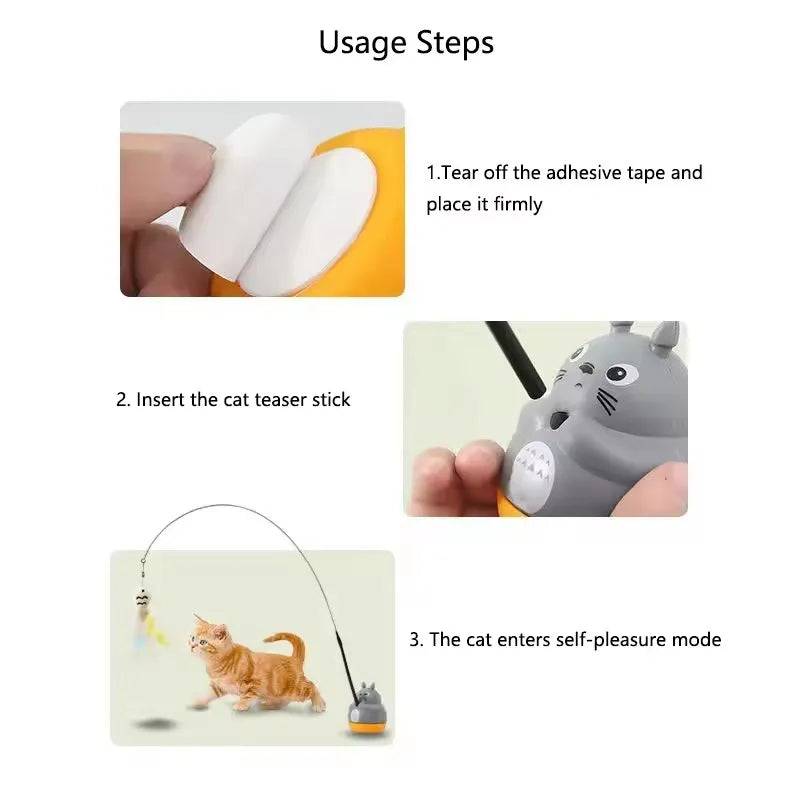 Usage Steps

1.Tear off the adhesive tape and place it firmly

2. Insert the cat teaser stick

3. The cat enters self-pleasure mode